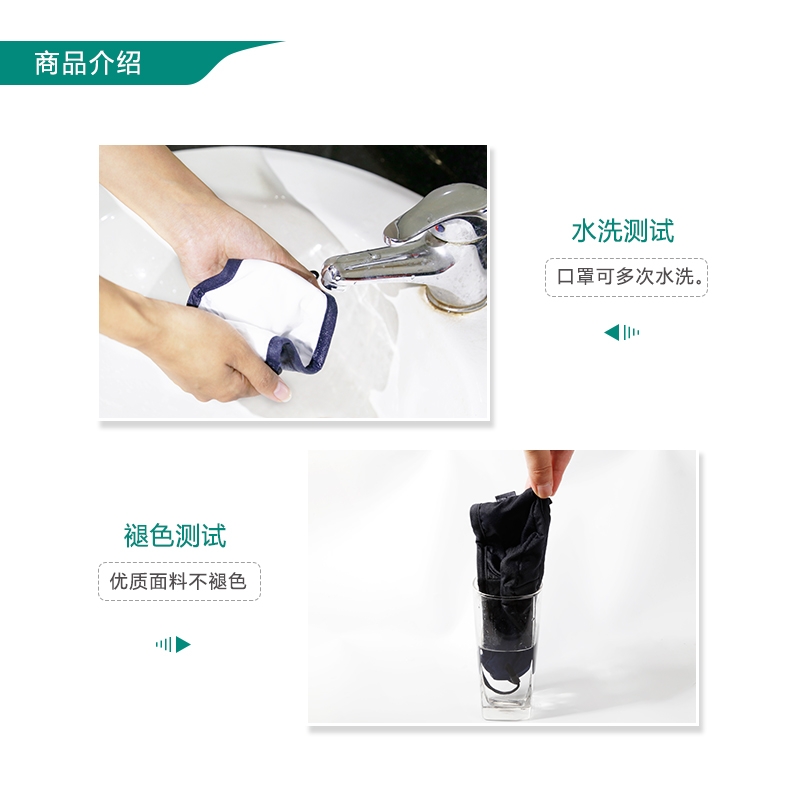 商品介绍

水洗测试

口罩可多次水洗。

褪色测试

优质面料不褪色